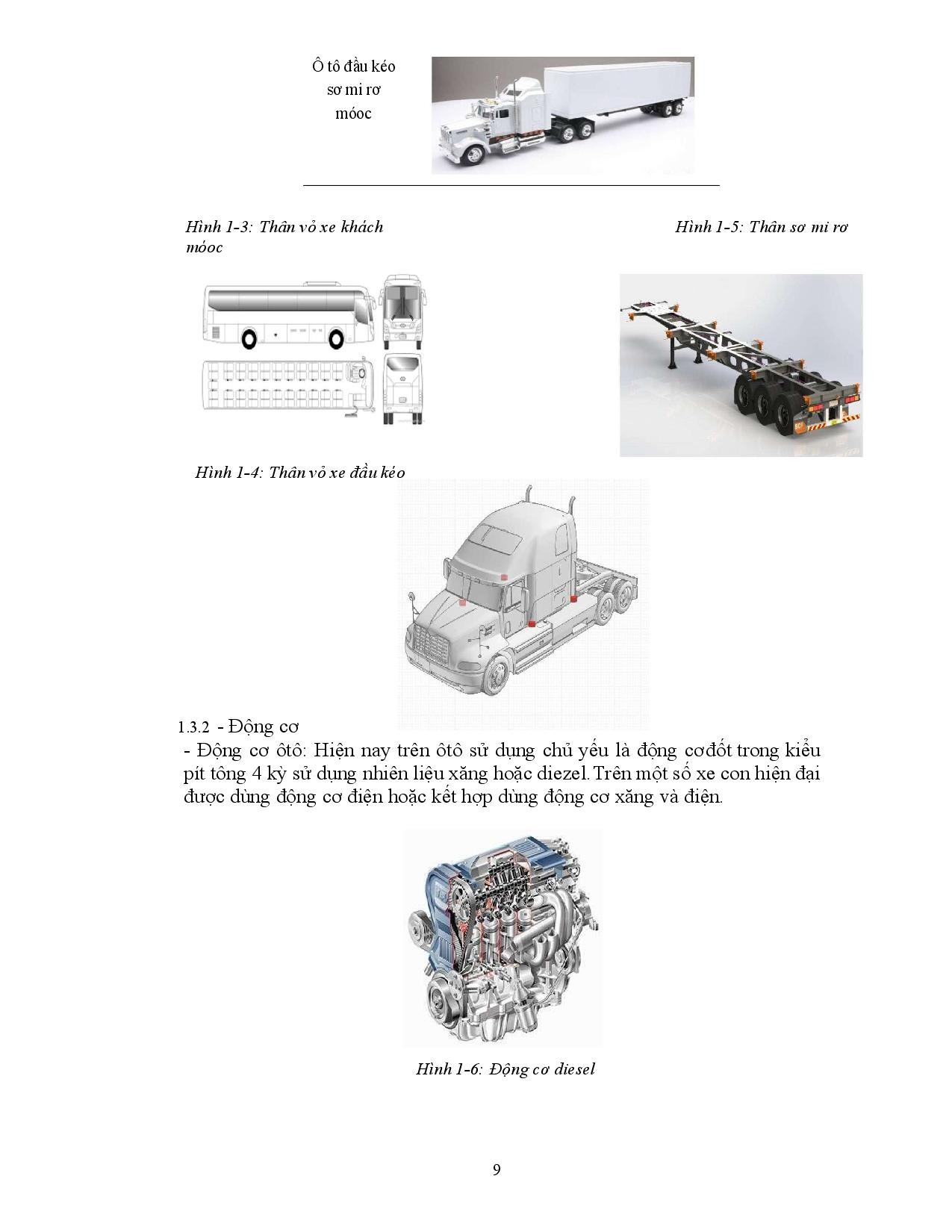 Ô tô đầu kéo sơ mi rơ móoc

Hình 1-3: Thân vỏ xe khách

Hình 1-5: Thân sơ mi rơ móoc

Hình 1-4: Thân vỏ xe đầu kéo

1.3.2 - Động cơ

- Động cơ ôtô: Hiện nay trên ôtô sử dụng chủ yếu là động cơđốt trong kiểu pít tông 4 kỳ sử dụng nhiên liệu xăng hoặc diezel. Trên một số xe con hiện đại được dùng động cơ điện hoặc kết hợp dùng động cơ xăng và điện.

Hình 1-6: Động cơ diesel

9