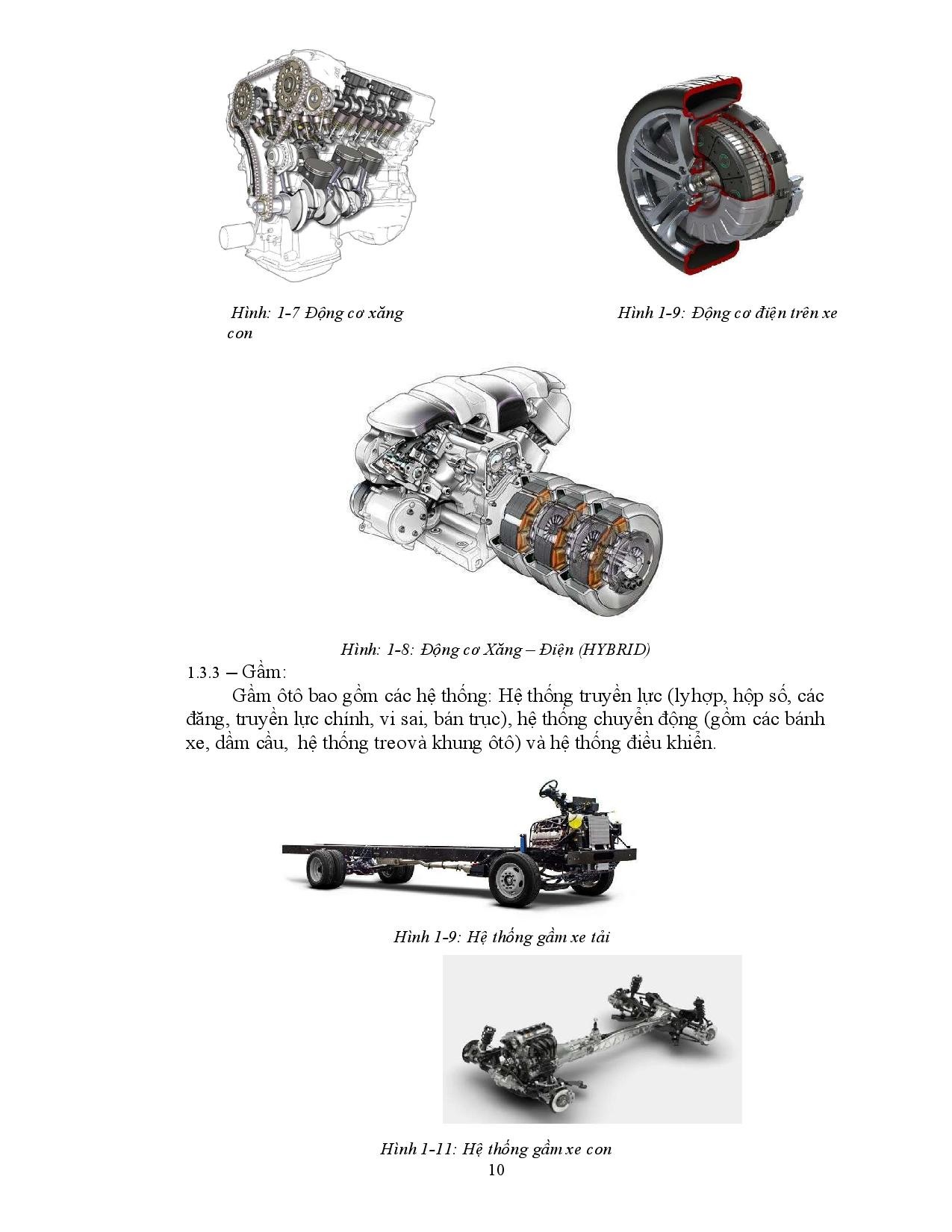 Hình: 1-7 Động cơ xăng con

Hình 1-9: Động cơ điện trên xe

Hình: 1-8: Động cơ Xăng – Điện (HYBRID)

1.3.3 – Gầm:

Gầm ôtô bao gồm các hệ thống: Hệ thống truyền lực (lyhợp, hộp số, các đăng, truyền lực chính, vi sai, bán trục), hệ thống chuyển động (gồm các bánh xe, dầm cầu, hệ thống treovà khung ôtô) và hệ thống điều khiển.

Hình 1-9: Hệ thống gầm xe tải

Hình 1-11: Hệ thống gầm xe con

10